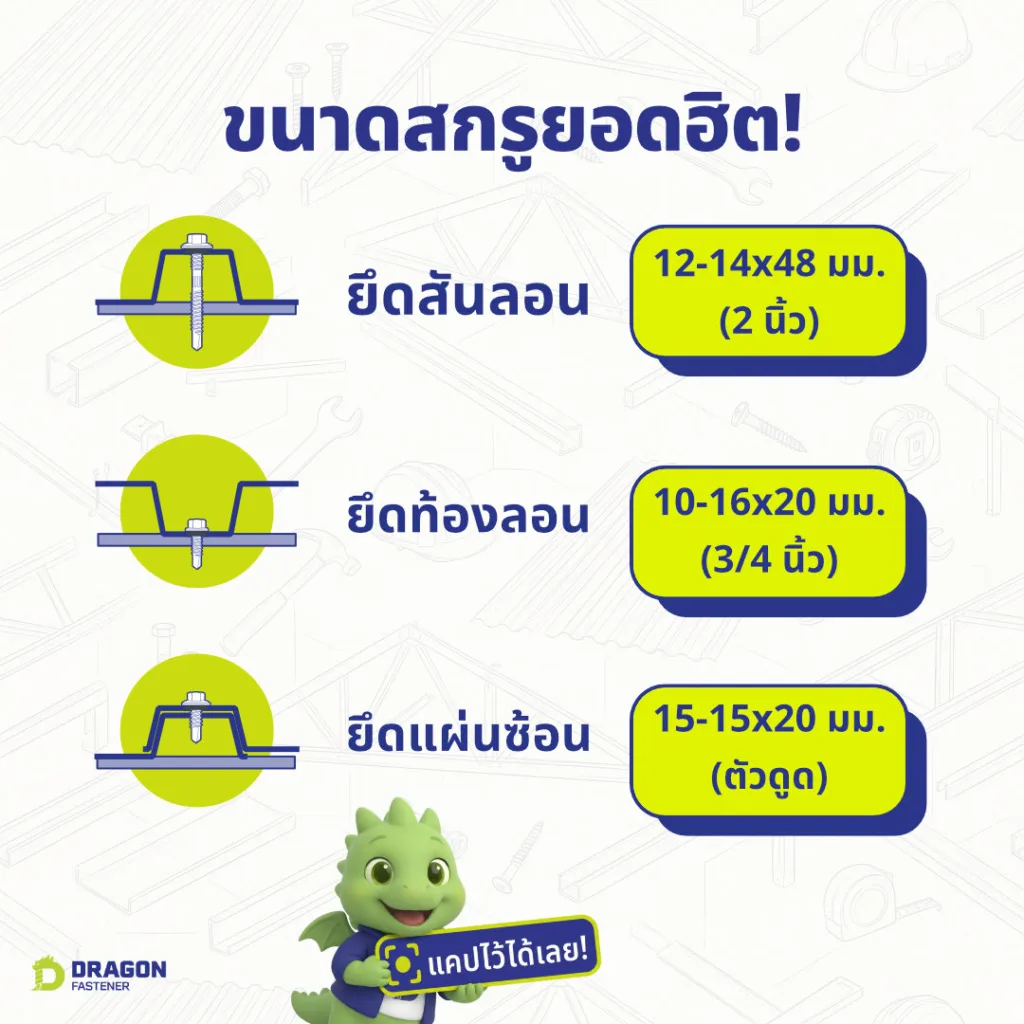 ขนาดสกรูยอดฮิต!

ยึดสันลอน

12-14x48 มม.
(2 นิ้ว)

ยึดท้องลอน

10-16x20 มม.
(3/4 นิ้ว)

ยึดแผ่นซ้อน

15-15x20 มม.
(ตัวดูด)

แคปไว้ได้เลย!

DRAGON
FASTENER