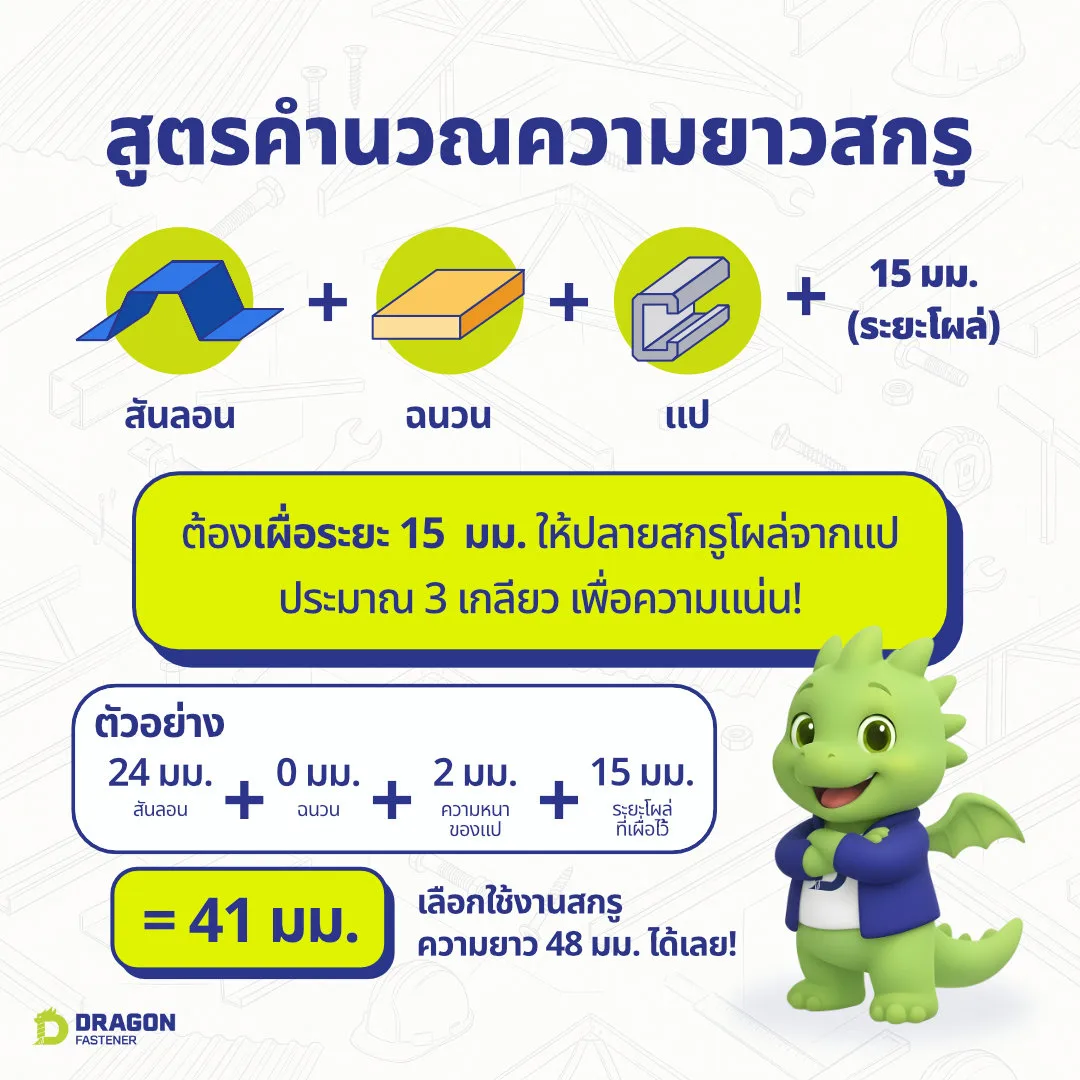 สูตรคำนวณความยาวสกรู

สันลอน + ฉนวน + แป + 15 มม. (ระยะโผล่)

ต้องเผื่อระยะ 15 มม. ให้ปลายสกรูโผล่จากแป ประมาณ 3 เกลียว เพื่อความแน่น!

ตัวอย่าง

24 มม. สันลอน + 0 มม. ฉนวน + 2 มม. ความหนาของแป + 15 มม. ระยะโผล่ที่เผื่อไว้

= 41 มม.

เลือกใช้งานสกรู ความยาว 48 มม. ได้เลย!

DRAGON FASTENER